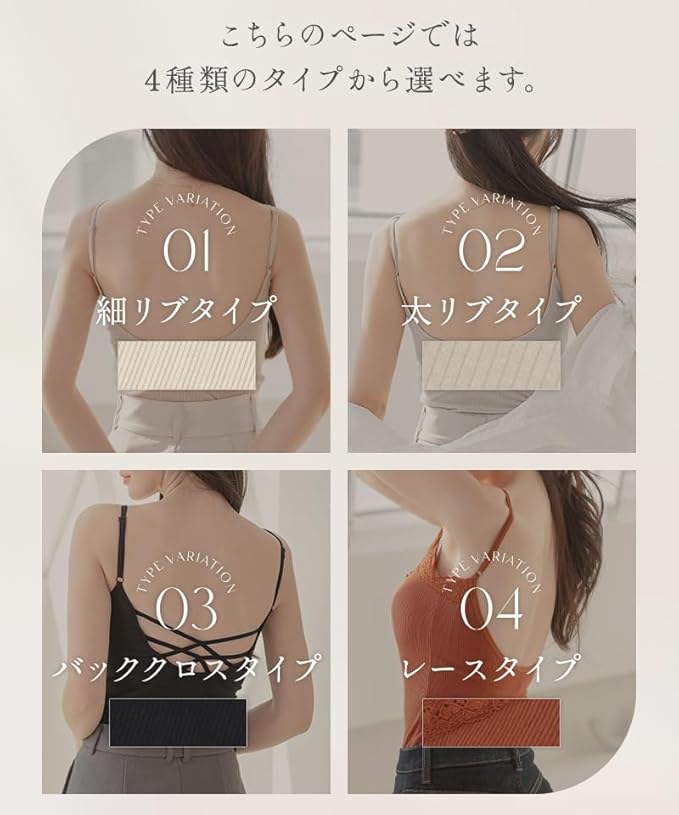 こちらのページでは
4種類のタイプから選べます。

TYPE VARIATION
01
細リブタイプ

TYPE VARIATION
02
太リブタイプ

TYPE VARIATION
03
バッククロスタイプ

TYPE VARIATION
04
レースタイプ